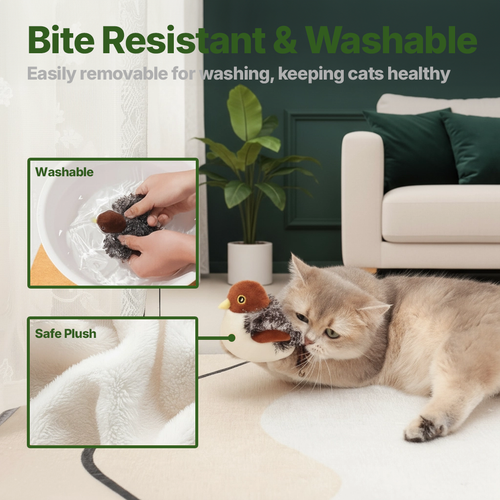 Bite Resistant & Washable
Easily removable for washing, keeping cats healthy

Washable

Safe Plush